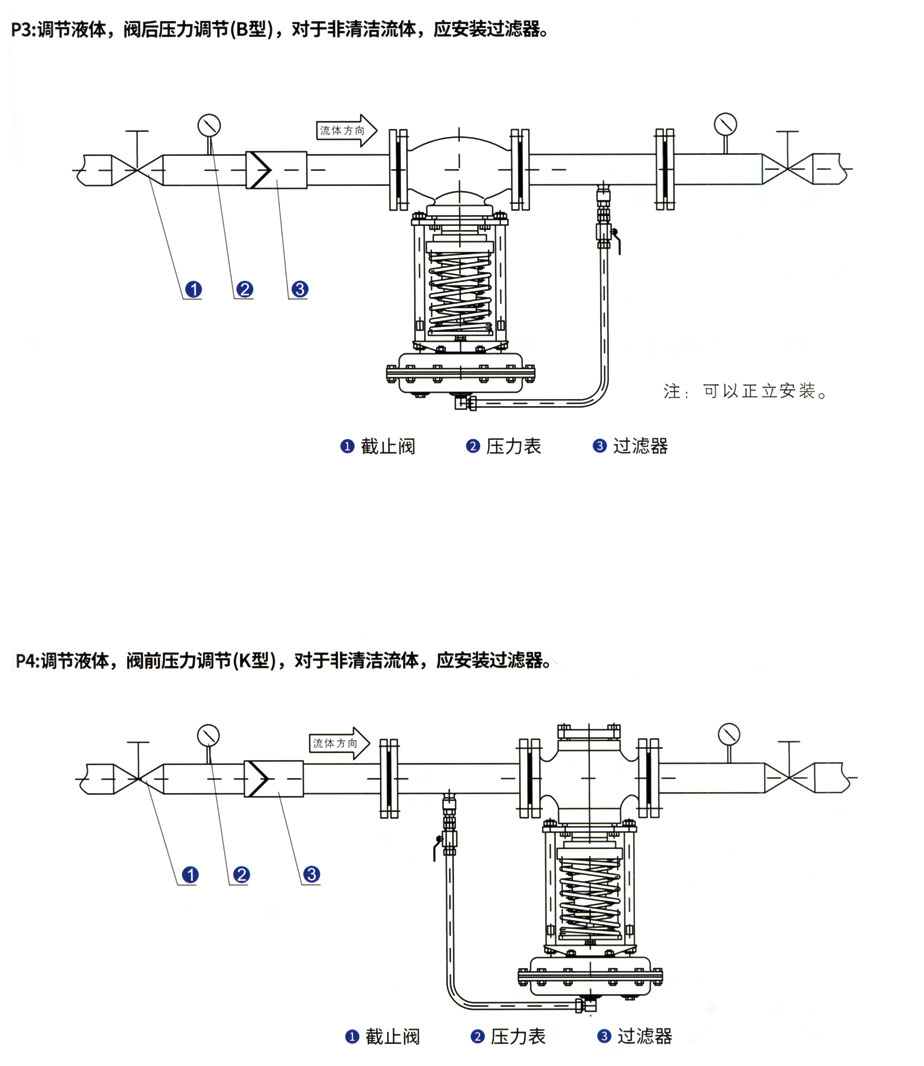 P3:调节液体，阀后压力调节(B型)，对于非清洁流体，应安装过滤器。

流体方向

❶ ❷ ❸

注：可以正立安装。

❶ 截止阀 ❷ 压力表 ❸ 过滤器

P4:调节液体，阀前压力调节(K型)，对于非清洁流体，应安装过滤器。

流体方向

❶ ❷ ❸

❶ 截止阀 ❷ 压力表 ❸ 过滤器