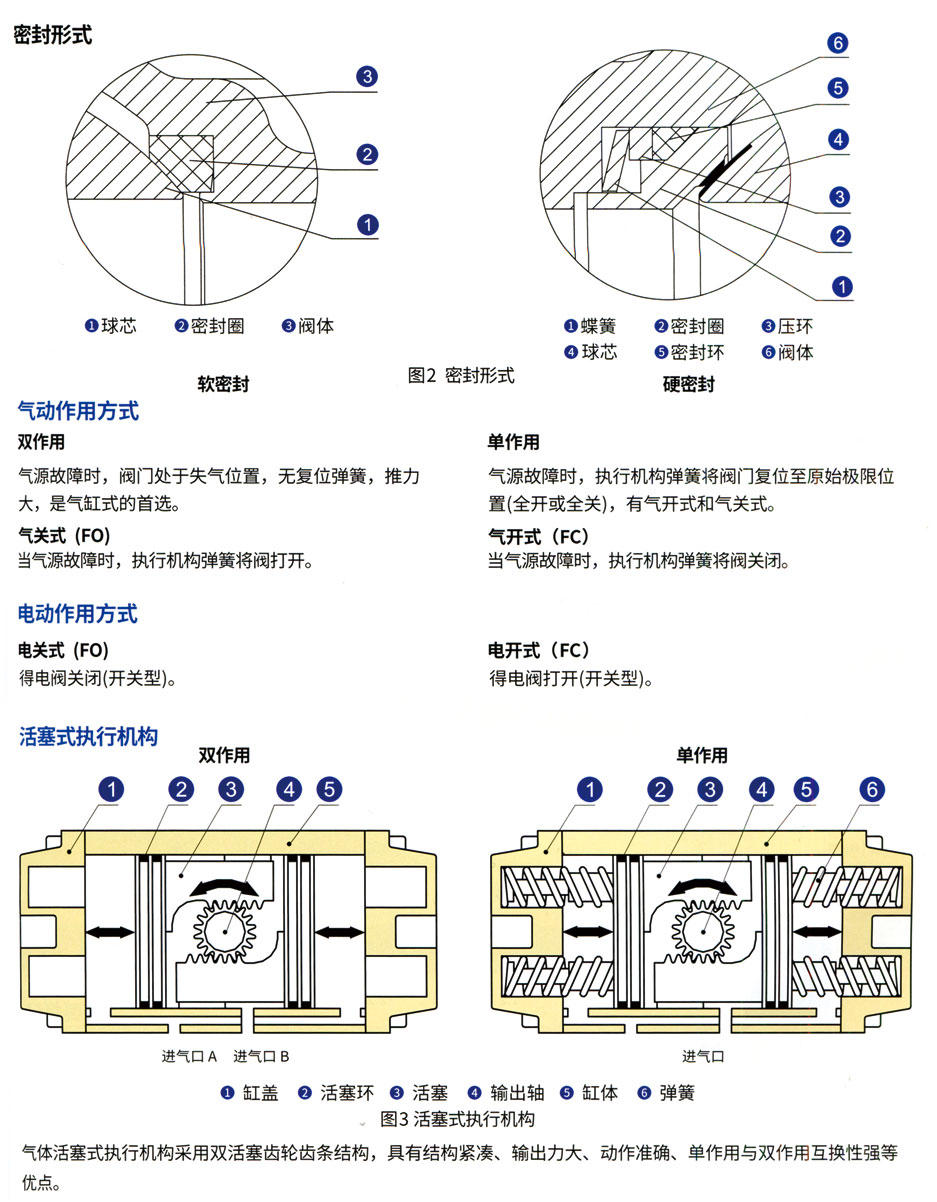 密封形式

3
2
1

❶球芯 ❷密封圈 ❸阀体

软密封

6
5
4
3
2
1

❶蝶簧 ❷密封圈 ❸压环
❹球芯 ❺密封环 ❻阀体

硬密封

图2 密封形式

气动作用方式

双作用

气源故障时，阀门处于失气位置，无复位弹簧，推力大，是气缸式的首选。

气关式（FO）
当气源故障时，执行机构弹簧将阀打开。

单作用

气源故障时，执行机构弹簧将阀门复位至原始极限位置(全开或全关)，有气开式和气关式。

气开式（FC）
当气源故障时，执行机构弹簧将阀关闭。

电动作用方式

电关式（FO）
得电阀关闭(开关型)。

电开式（FC）
得电阀打开(开关型)。

活塞式执行机构

双作用

1 2 3 4 5

进气口 A 进气口 B

单作用

1 2 3 4 5 6

进气口

❶ 缸盖 ❷ 活塞环 ❸ 活塞 ❹ 输出轴 ❺ 缸体 ❻ 弹簧

图3 活塞式执行机构

气体活塞式执行机构采用双活塞齿轮齿条结构，具有结构紧凑、输出力大、动作准确、单作用与双作用互换性强等优点。