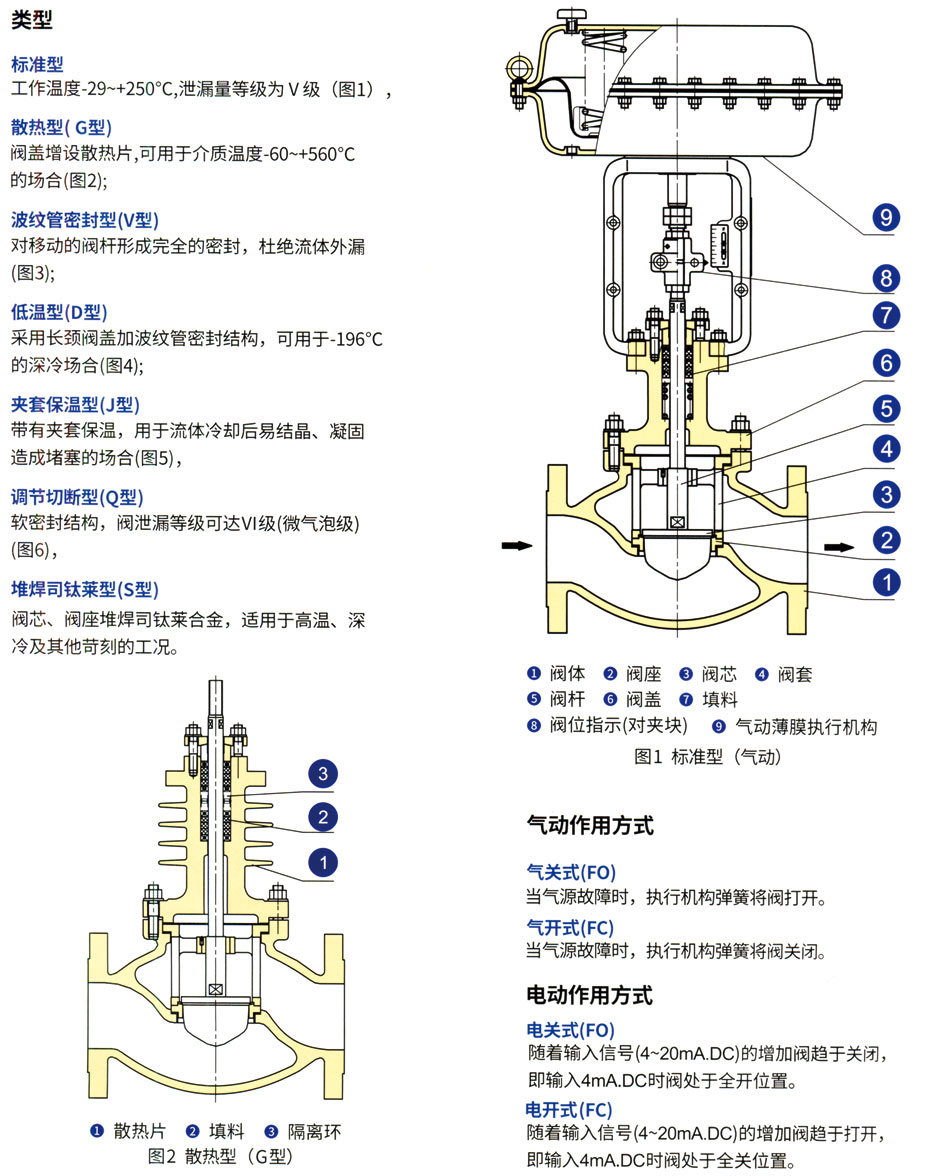 类型

标准型
工作温度-29~+250°C,泄漏量等级为Ⅴ级（图1），

散热型( G型)
阀盖增设散热片,可用于介质温度-60~+560°C的场合(图2);

波纹管密封型(V型)
对移动的阀杆形成完全的密封，杜绝流体外漏(图3);

低温型(D型)
采用长颈阀盖加波纹管密封结构，可用于-196°C的深冷场合(图4);

夹套保温型(J型)
带有夹套保温，用于流体冷却后易结晶、凝固造成堵塞的场合(图5),

调节切断型(Q型)
软密封结构，阀泄漏等级可达Ⅵ级(微气泡级)(图6),

堆焊司钛莱型(S型)
阀芯、阀座堆焊司钛莱合金，适用于高温、深冷及其他苛刻的工况。

3
2
1

❶ 散热片 ❷ 填料 ❸ 隔离环
图2 散热型（G型）

9
8
7
6
5
4
3
2
1

❶ 阀体 ❷ 阀座 ❸ 阀芯 ❹ 阀套
❺ 阀杆 ❻ 阀盖 ❼ 填料
❽ 阀位指示(对夹块) ❾ 气动薄膜执行机构
图1 标准型（气动）

气动作用方式

气关式(FO)
当气源故障时，执行机构弹簧将阀打开。

气开式(FC)
当气源故障时，执行机构弹簧将阀关闭。

电动作用方式

电关式(FO)
随着输入信号(4~20mA.DC)的增加阀趋于关闭，即输入4mA.DC时阀处于全开位置。

电开式(FC)
随着输入信号(4~20mA.DC)的增加阀趋于打开，即输入4mA.DC时阀处于全关位置。