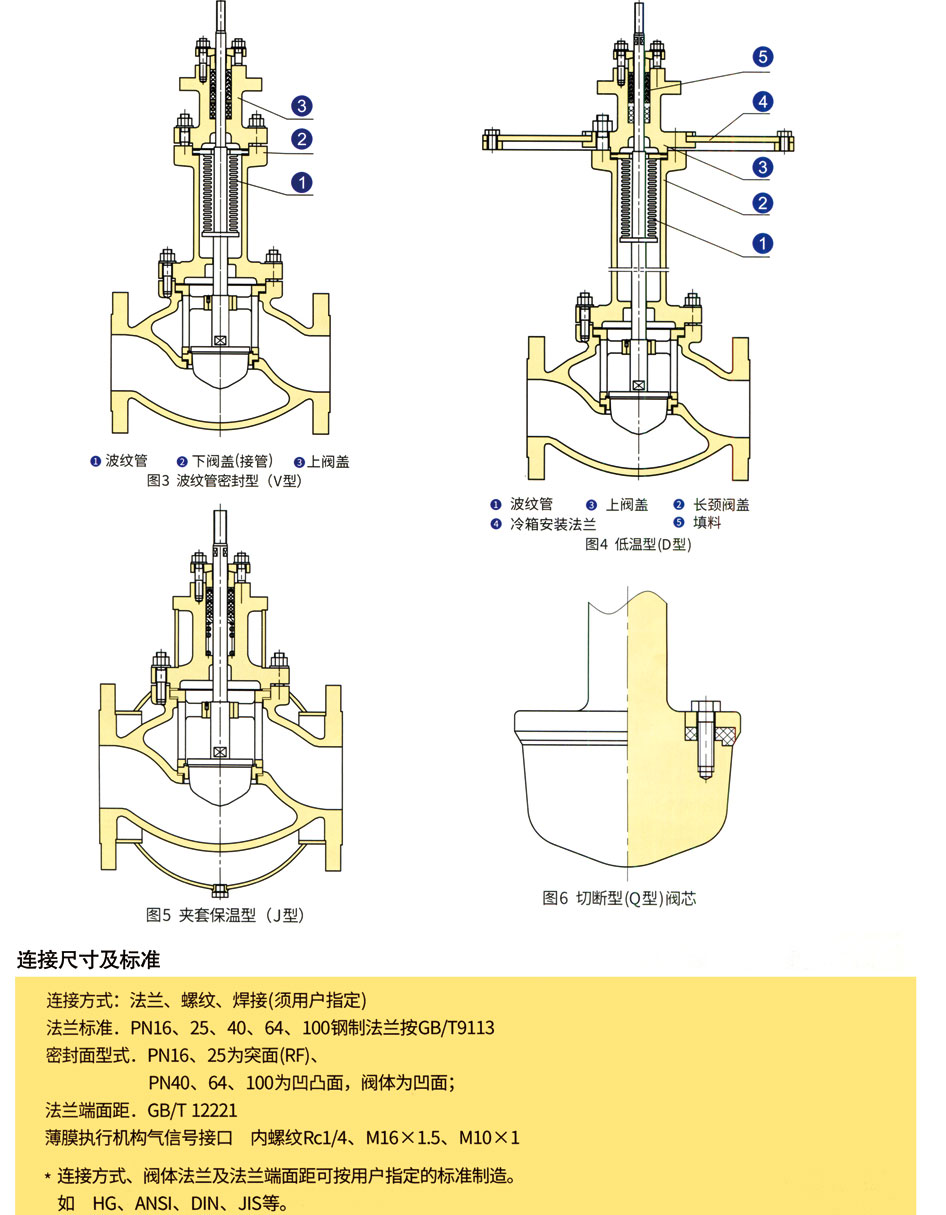 3
2
1

❶ 波纹管 ❷ 下阀盖(接管) ❸ 上阀盖
图3 波纹管密封型（V型）

5
4
3
2
1

❶ 波纹管 ❸ 上阀盖 ❷ 长颈阀盖
❹ 冷箱安装法兰 ❺ 填料
图4 低温型(D型)

图5 夹套保温型（J型）

图6 切断型(Q型)阀芯

连接尺寸及标准

连接方式：法兰、螺纹、焊接(须用户指定)
法兰标准．PN16、25、40、64、100钢制法兰按GB/T9113
密封面型式．PN16、25为突面(RF)、
PN40、64、100为凹凸面，阀体为凹面；
法兰端面距．GB/T 12221
薄膜执行机构气信号接口 内螺纹Rc1/4、M16×1.5、M10×1

* 连接方式、阀体法兰及法兰端面距可按用户指定的标准制造。
如 HG、ANSI、DIN、JIS等。